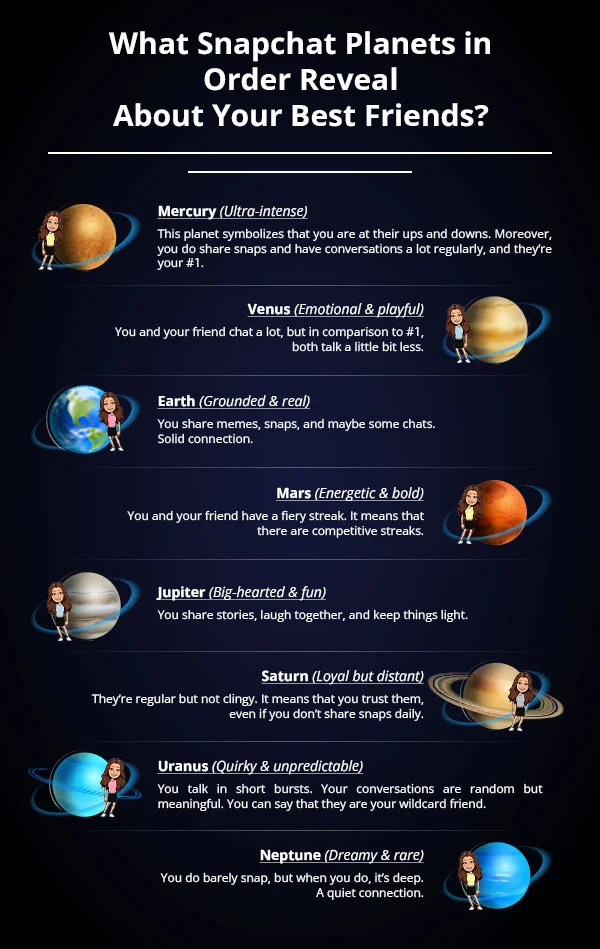 What Snapchat Planets in Order Reveal About Your Best Friends?

Mercury (Ultra-intense)
This planet symbolizes that you are at their ups and downs. Moreover, you do share snaps and have conversations a lot regularly, and they're your #1.

Venus (Emotional & playful)
You and your friend chat a lot, but in comparison to #1, both talk a little bit less.

Earth (Grounded & real)
You share memes, snaps, and maybe some chats. Solid connection.

Mars (Energetic & bold)
You and your friend have a fiery streak. It means that there are competitive streaks.

Jupiter (Big-hearted & fun)
You share stories, laugh together, and keep things light.

Saturn (Loyal but distant)
They're regular but not clingy. It means that you trust them, even if you don't share snaps daily.

Uranus (Quirky & unpredictable)
You talk in short bursts. Your conversations are random but meaningful. You can say that they are your wildcard friend.

Neptune (Dreamy & rare)
You do barely snap, but when you do, it's deep. A quiet connection.